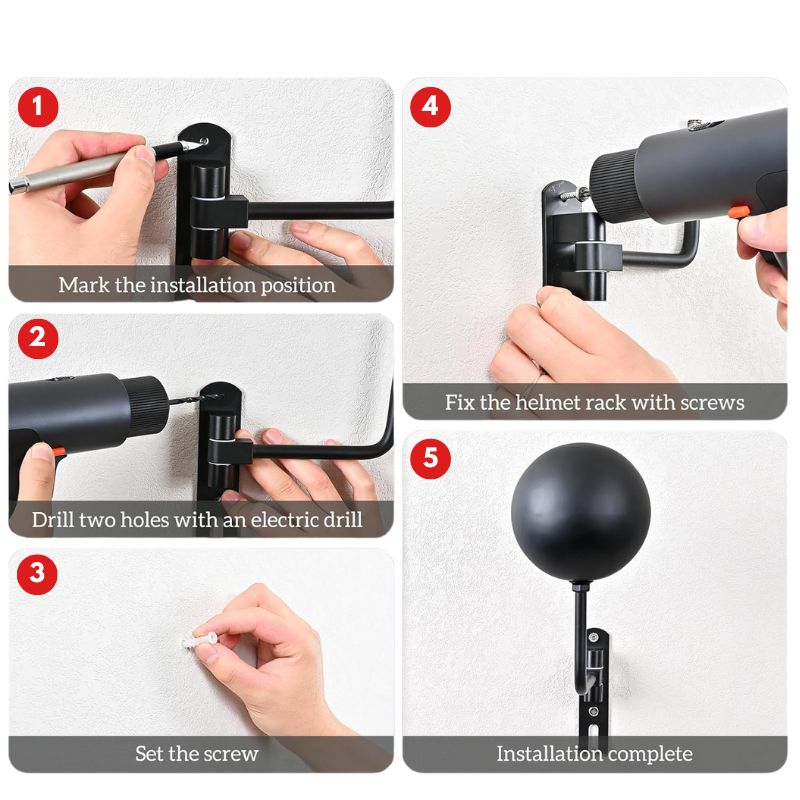 1
Mark the installation position

2
Drill two holes with an electric drill

3
Set the screw

4
Fix the helmet rack with screws

5
Installation complete